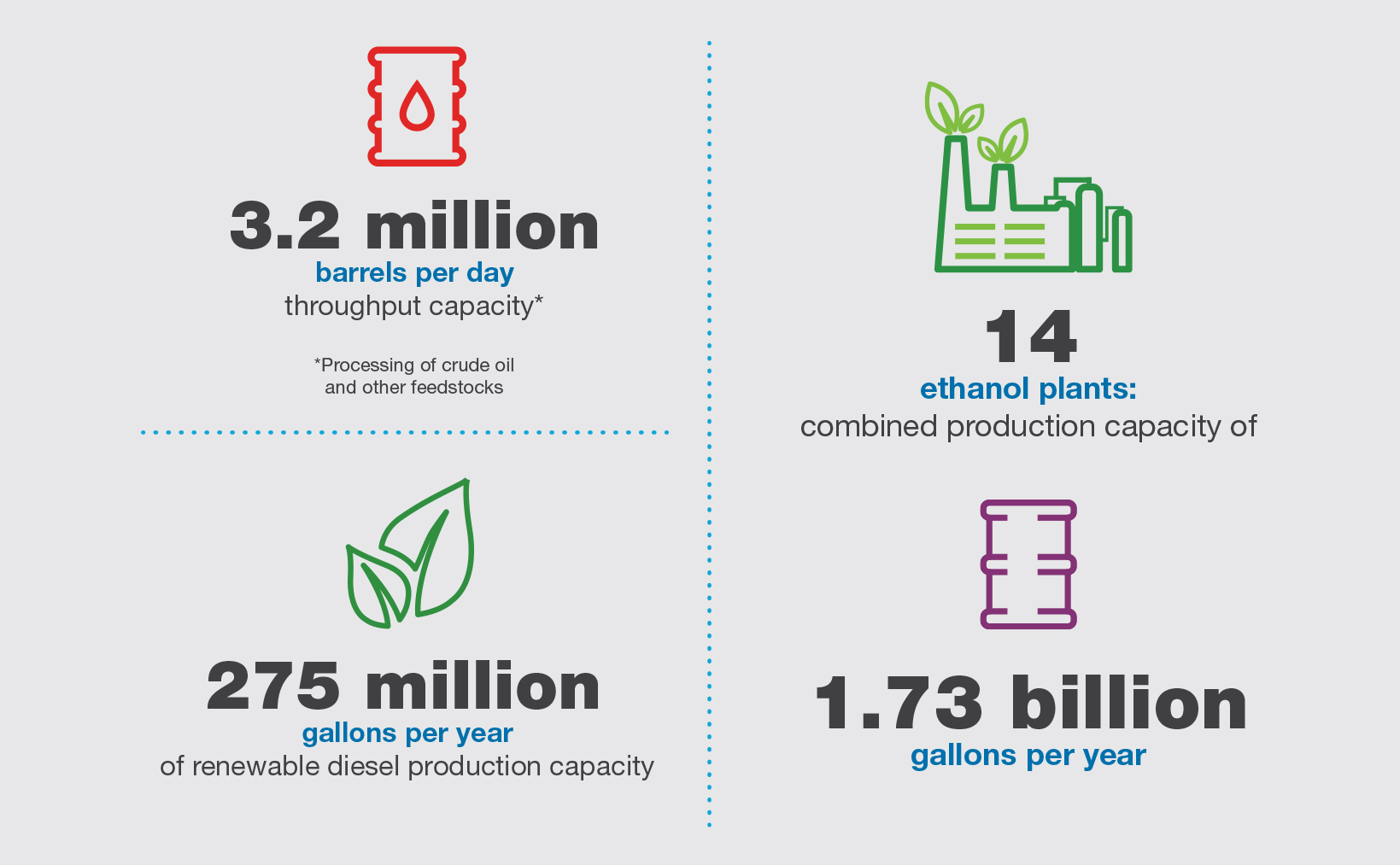 3.2 million
barrels per day
throughput capacity*

*Processing of crude oil and other feedstocks

275 million
gallons per year
of renewable diesel production capacity

14
ethanol plants:
combined production capacity of

1.73 billion
gallons per year